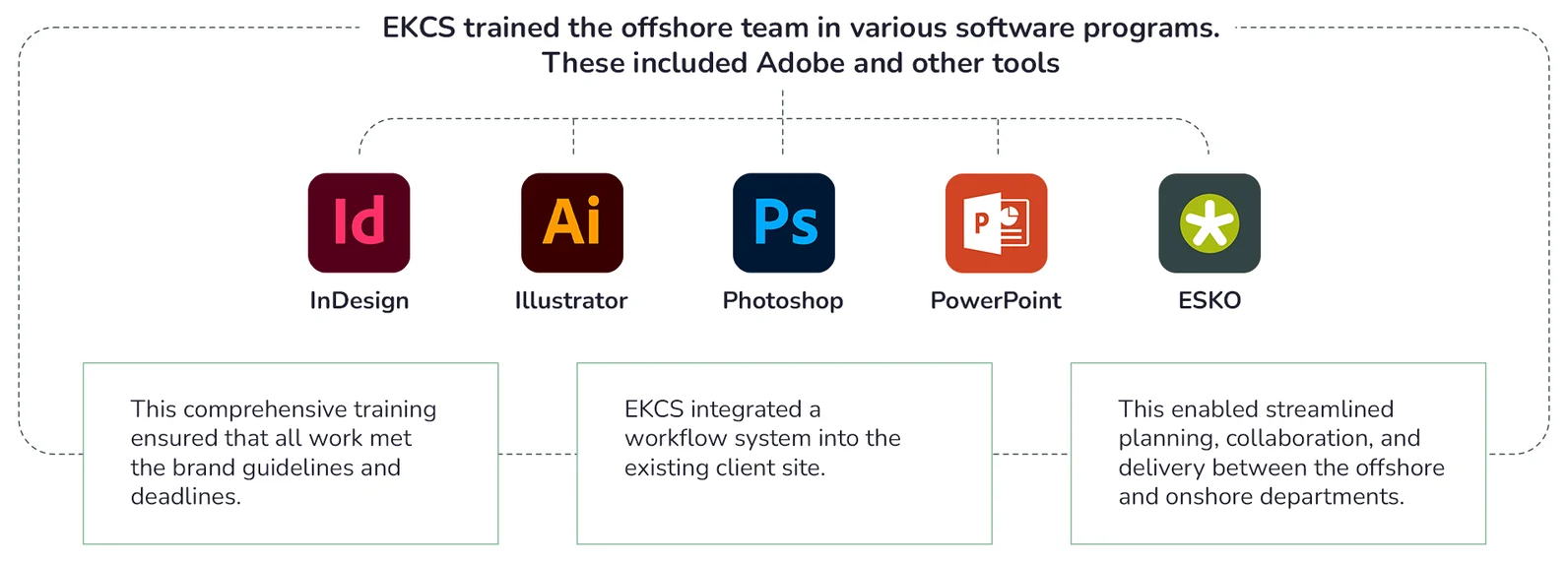 EKCS trained the offshore team in various software programs. These included Adobe and other tools

Id
InDesign

Ai
Illustrator

Ps
Photoshop

P
PowerPoint

ESKO

This comprehensive training ensured that all work met the brand guidelines and deadlines.

EKCS integrated a workflow system into the existing client site.

This enabled streamlined planning, collaboration, and delivery between the offshore and onshore departments.