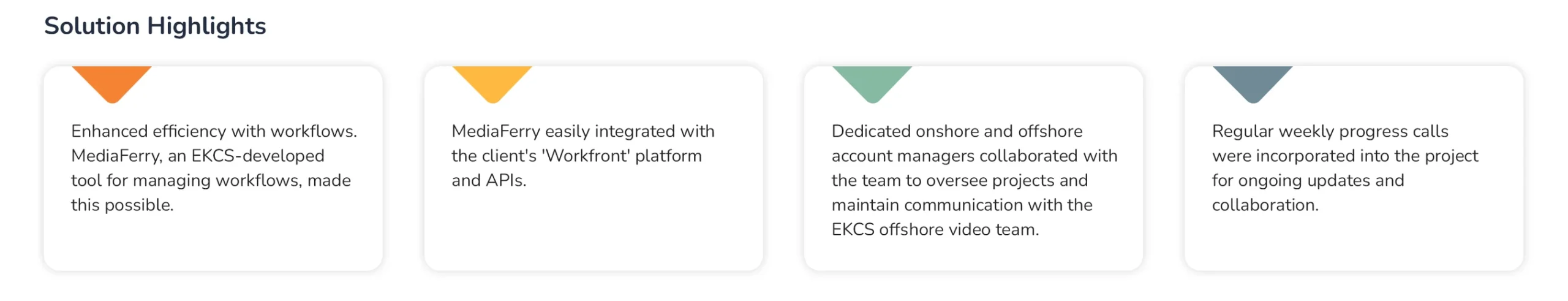 Solution Highlights

Enhanced efficiency with workflows. MediaFerry, an EKCS-developed tool for managing workflows, made this possible.

MediaFerry easily integrated with the client's 'Workfront' platform and APIs.

Dedicated onshore and offshore account managers collaborated with the team to oversee projects and maintain communication with the EKCS offshore video team.

Regular weekly progress calls were incorporated into the project for ongoing updates and collaboration.